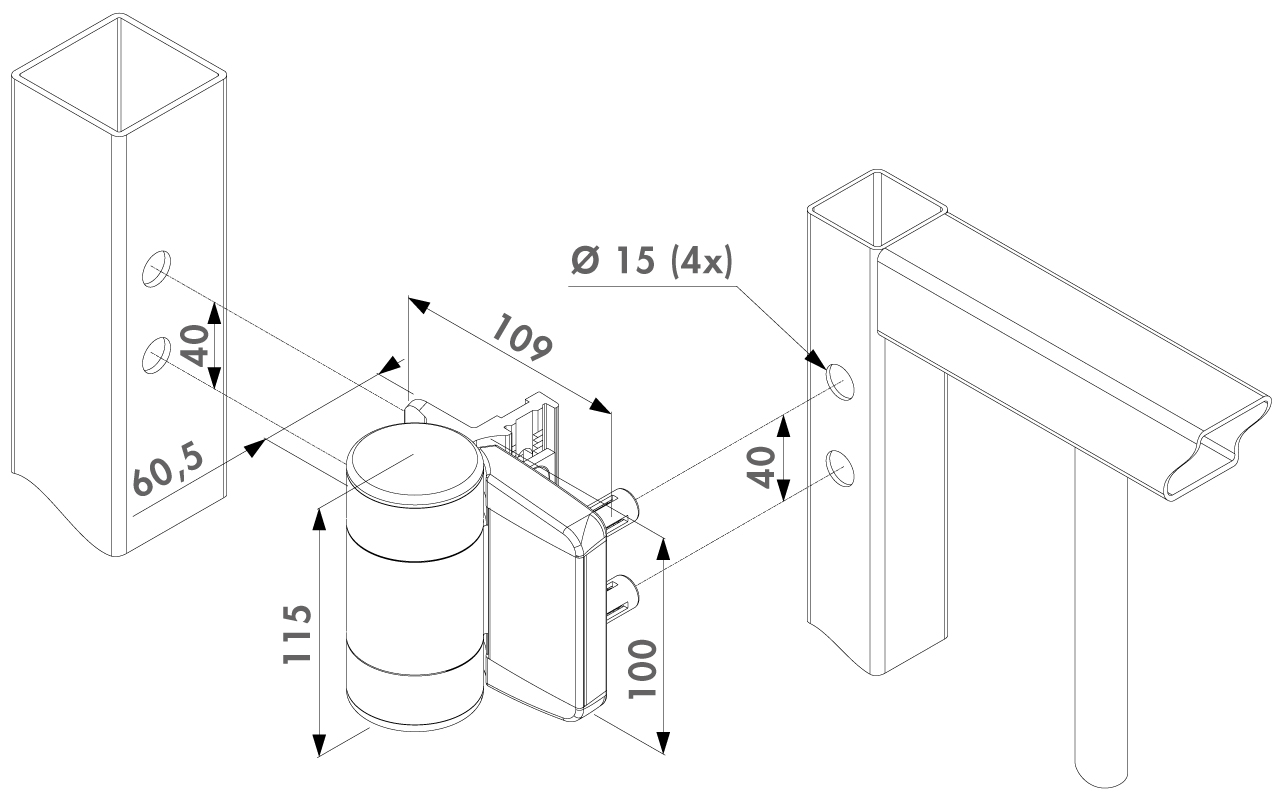 Ø 15 (4x)
109
40
60,5
40
115
100