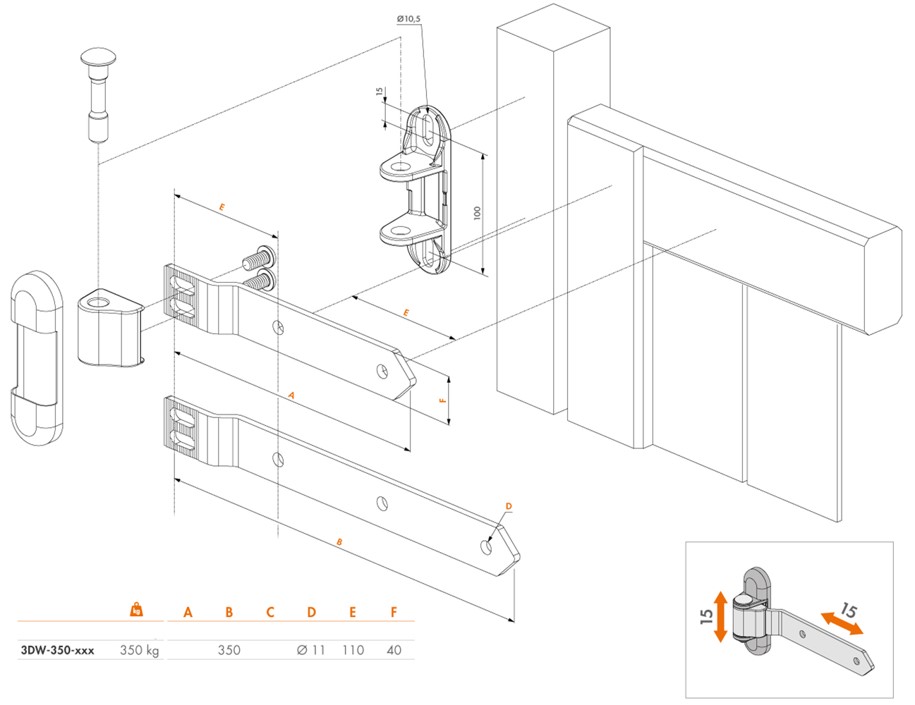 Ø10,5

15

100

E

E

A

F

D

B

| | kg | A | B | C | D | E | F |
|---|---|---|---|---|---|---|---|
| 3DW-350-xxx | 350 kg | | 350 | | Ø 11 | 110 | 40 |

15

15