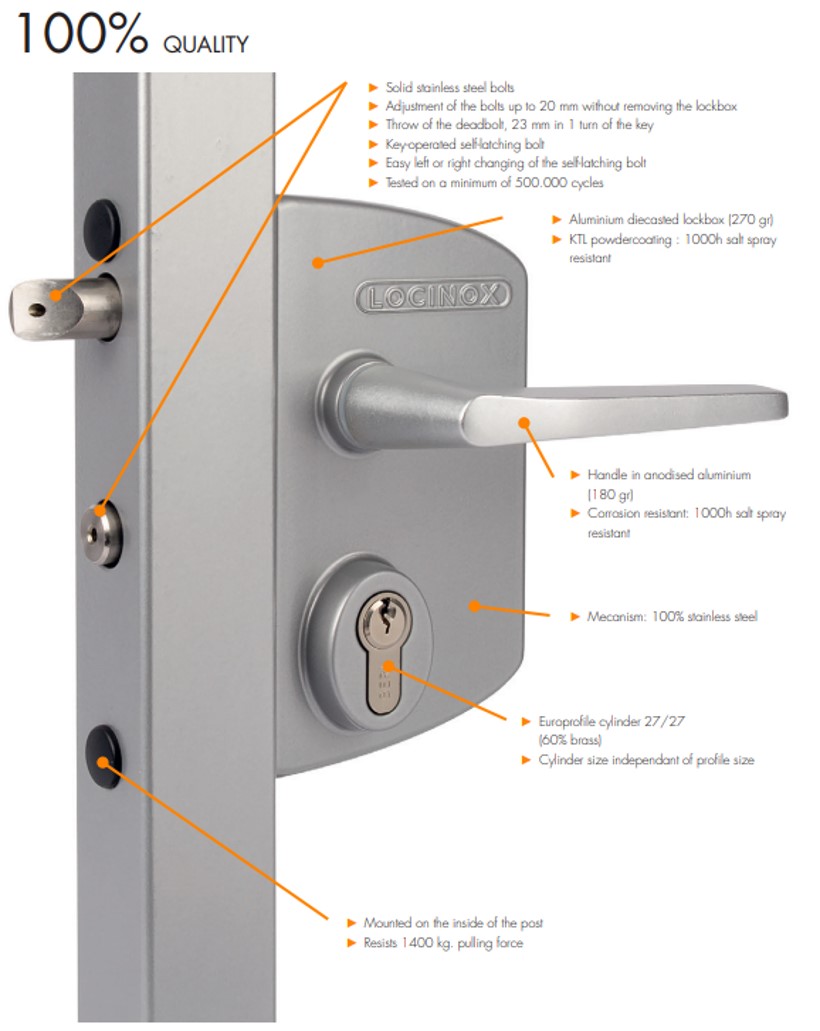 100% QUALITY

► Solid stainless steel bolts
► Adjustment of the bolts up to 20 mm without removing the lockbox
► Throw of the deadbolt, 23 mm in 1 turn of the key
► Key-operated self-latching bolt
► Easy left or right changing of the self-latching bolt
► Tested on a minimum of 500.000 cycles

► Aluminium diecasted lockbox (270 gr)
► KTL powdercoating : 1000h salt spray resistant

LOCINOX

► Handle in anodised aluminium (180 gr)
► Corrosion resistant: 1000h salt spray resistant

► Mecanism: 100% stainless steel

► Europrofile cylinder 27/27 (60% brass)
► Cylinder size independant of profile size

► Mounted on the inside of the post
► Resists 1400 kg. pulling force